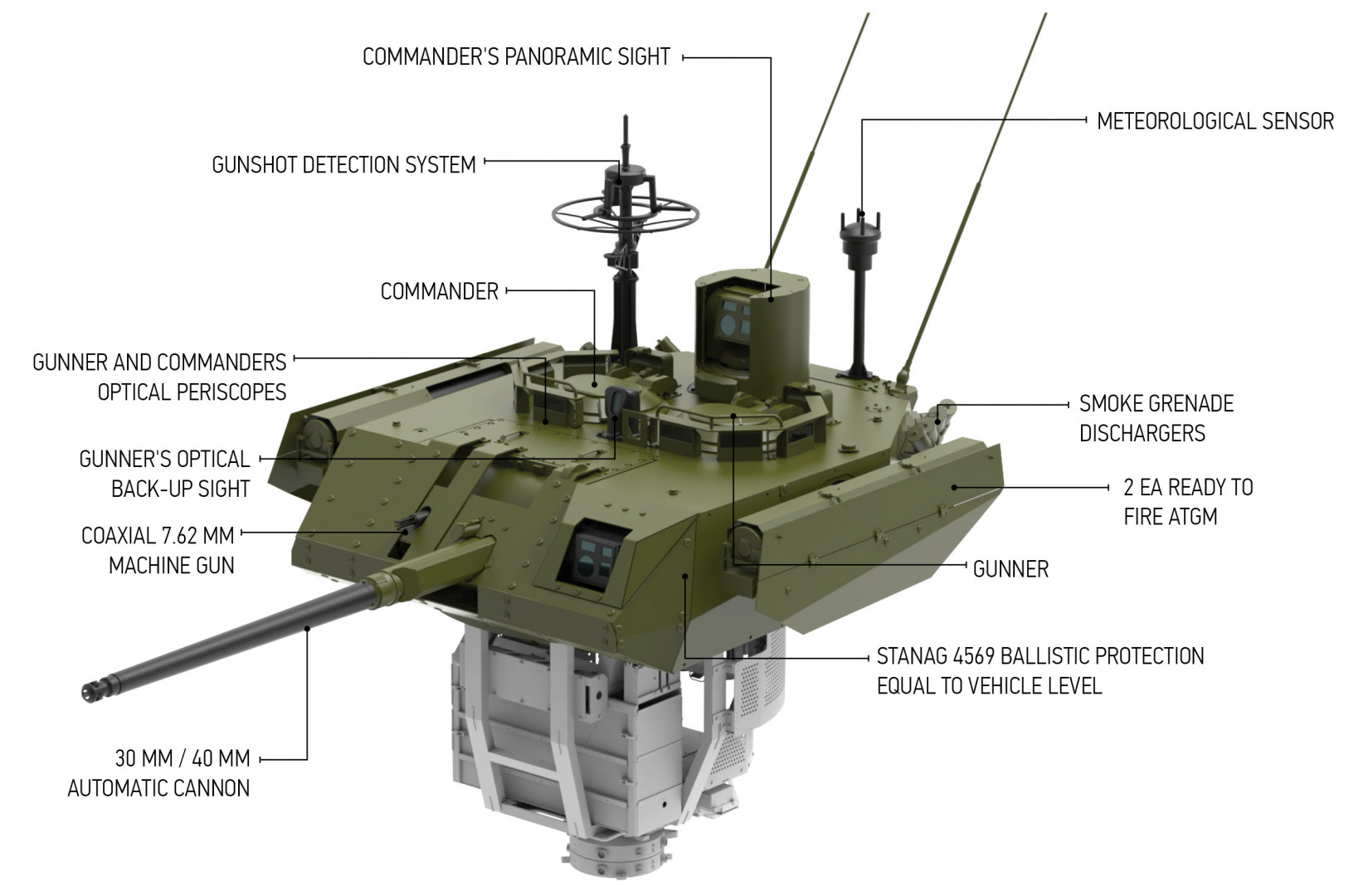 COMMANDER'S PANORAMIC SIGHT

METEOROLOGICAL SENSOR

GUNSHOT DETECTION SYSTEM

COMMANDER

GUNNER AND COMMANDERS OPTICAL PERISCOPES

SMOKE GRENADE DISCHARGERS

GUNNER'S OPTICAL BACK-UP SIGHT

2 EA READY TO FIRE ATGM

COAXIAL 7.62 MM MACHINE GUN

GUNNER

STANAG 4569 BALLISTIC PROTECTION EQUAL TO VEHICLE LEVEL

30 MM / 40 MM AUTOMATIC CANNON